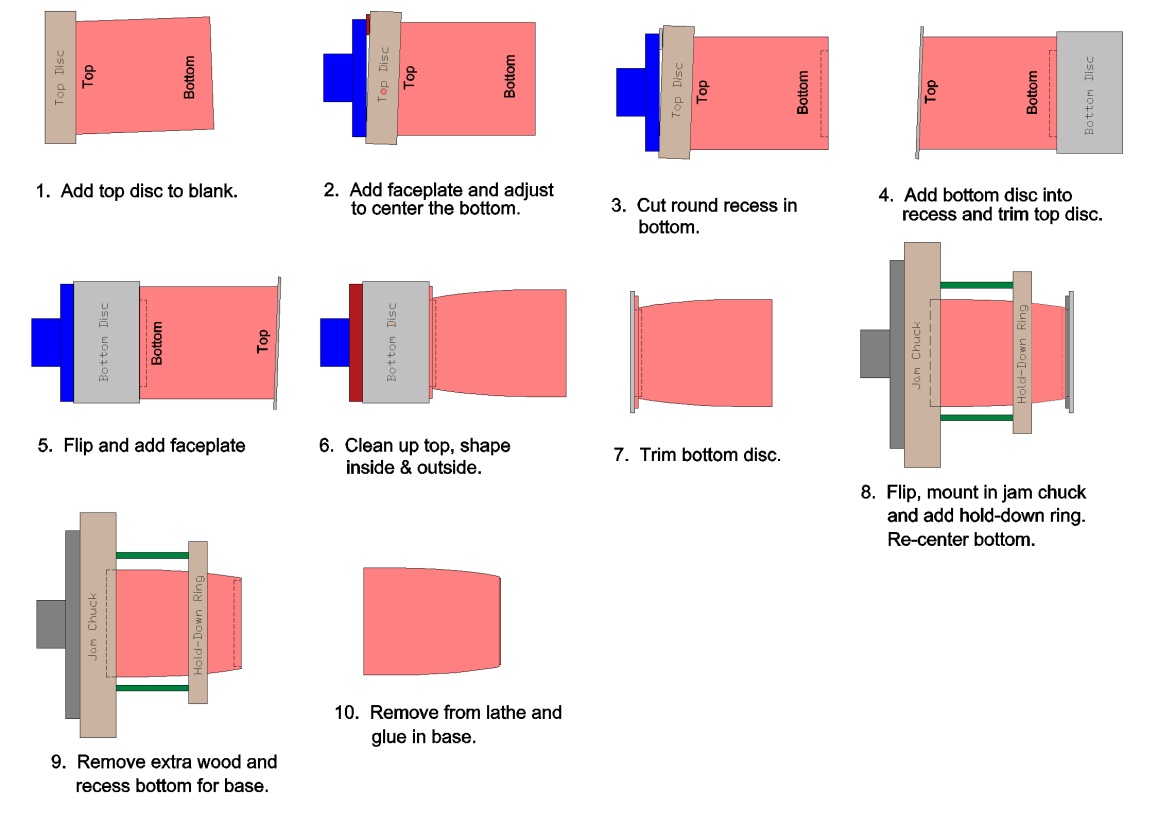 Top Disc
Top
Bottom

1. Add top disc to blank.

Top Disc
Top
Bottom

2. Add faceplate and adjust to center the bottom.

Top Disc
Top
Bottom

3. Cut round recess in bottom.

Top
Bottom
Bottom Disc

4. Add bottom disc into recess and trim top disc.

Bottom Disc
Bottom
Top

5. Flip and add faceplate

Bottom Disc

6. Clean up top, shape inside & outside.

7. Trim bottom disc.

Jam Chuck
Hold-Down Ring

8. Flip, mount in jam chuck and add hold-down ring. Re-center bottom.

Jam Chuck
Hold-Down Ring

9. Remove extra wood and recess bottom for base.

10. Remove from lathe and glue in base.