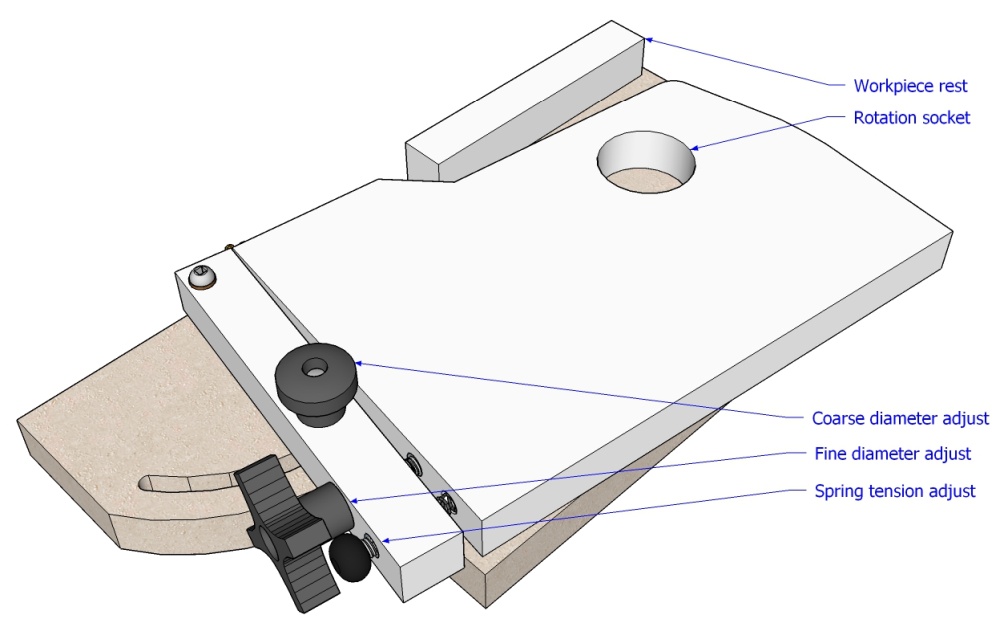 Workpiece rest
Rotation socket
Coarse diameter adjust
Fine diameter adjust
Spring tension adjust