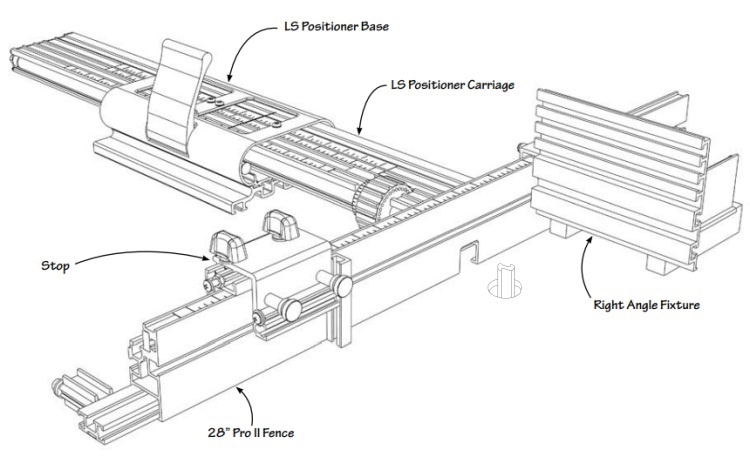 LS Positioner Base

LS Positioner Carriage

Stop

Right Angle Fixture

28" Pro II Fence