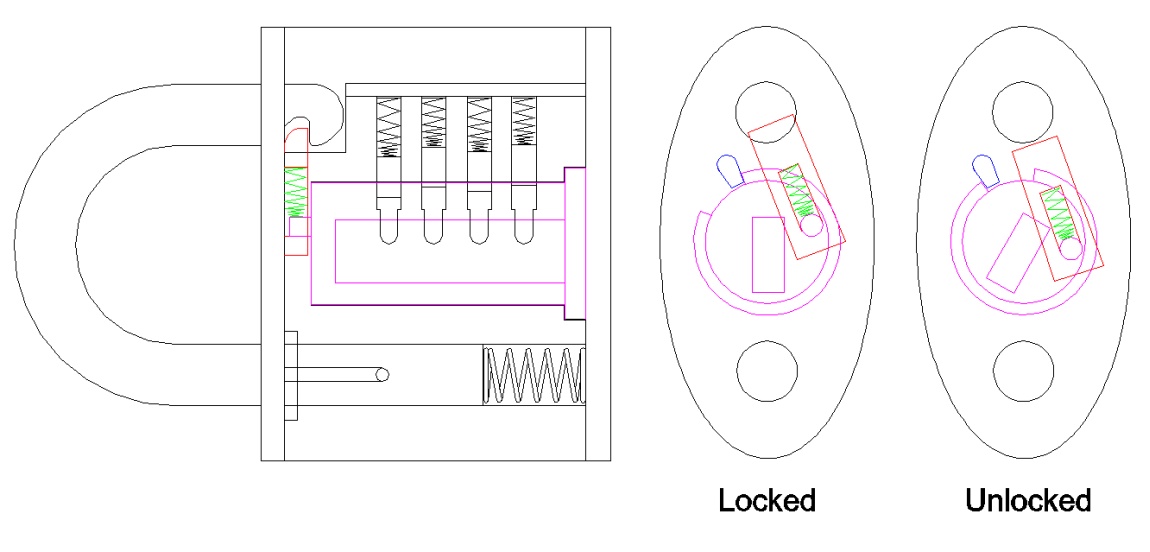 Locked

Unlocked