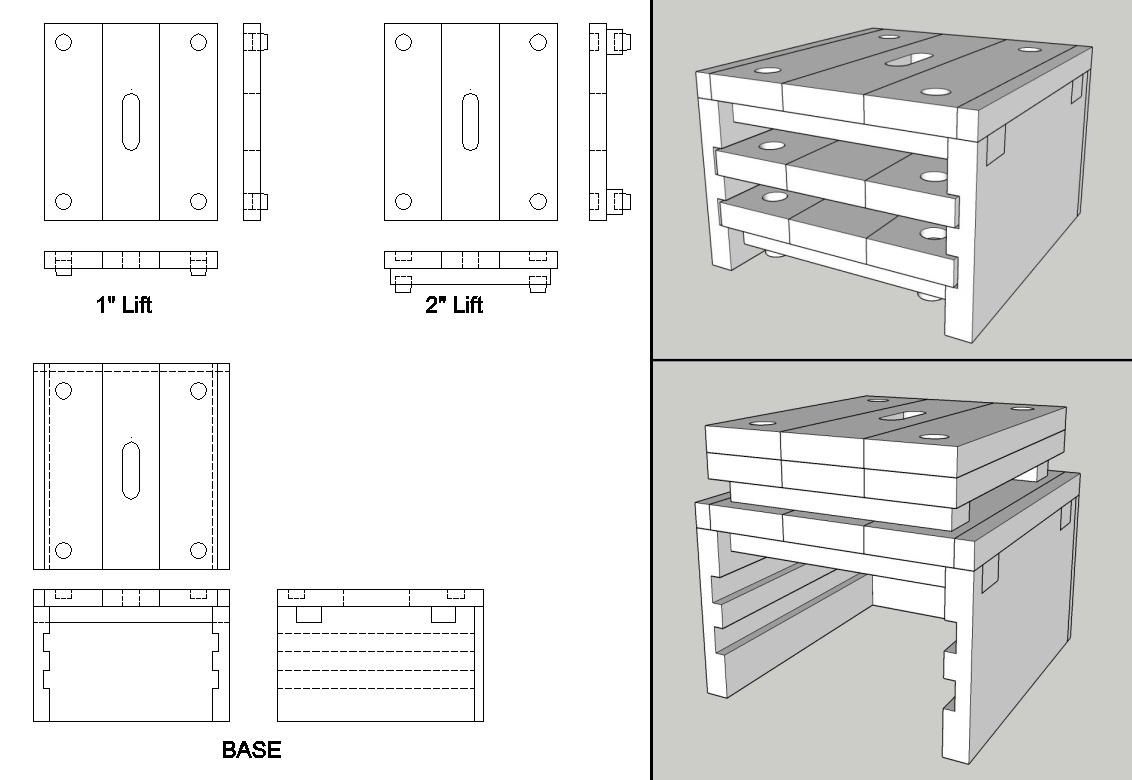 1" Lift

2" Lift

BASE