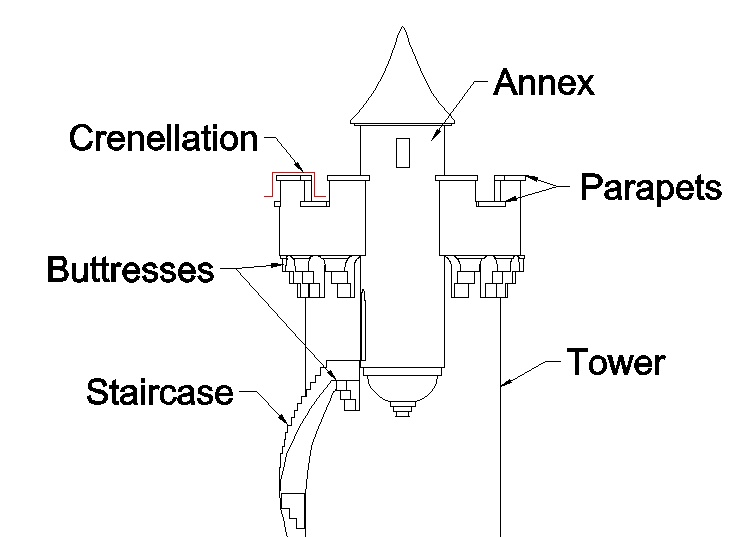 Annex

Crenellation

Parapets

Buttresses

Tower

Staircase