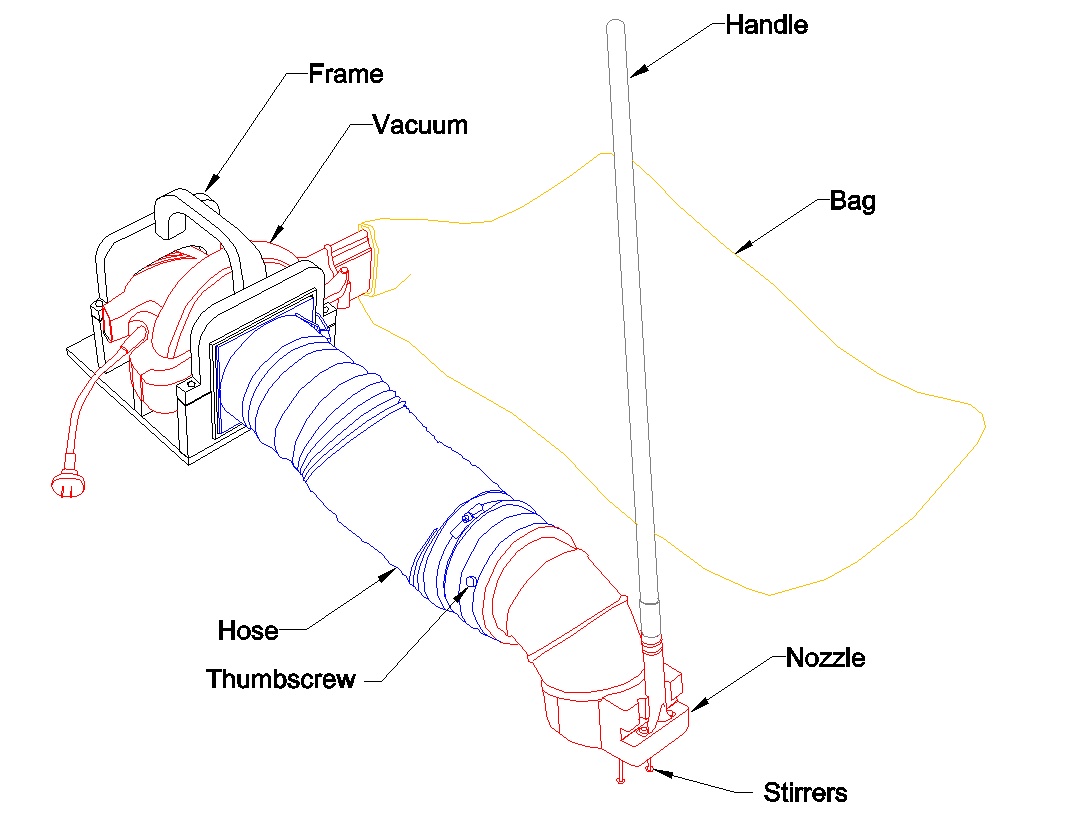 Handle
Frame
Vacuum
Bag
Hose
Thumbscrew
Nozzle
Stirrers