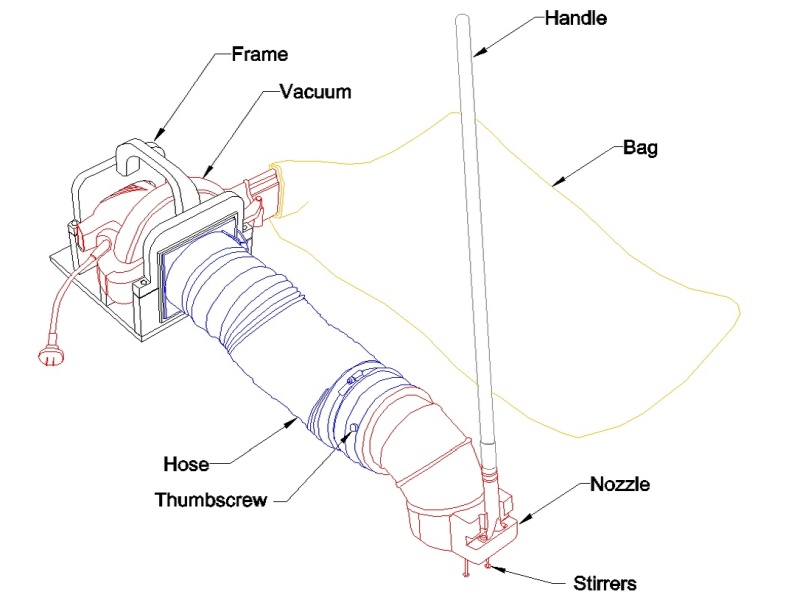 Handle
Frame
Vacuum
Bag
Hose
Thumbscrew
Nozzle
Stirrers